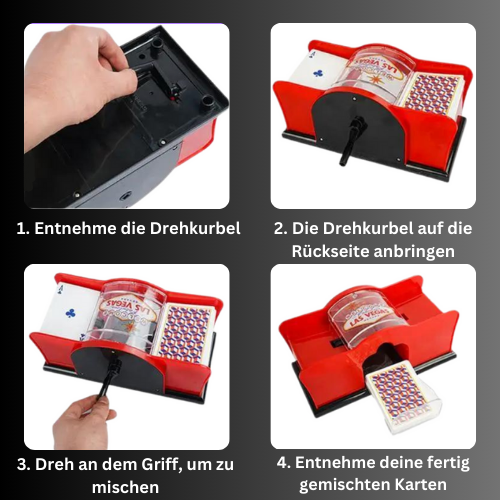 LAS VEGAS

1. Entnehme die Drehkurbel

LAS VEGAS

2. Die Drehkurbel auf die Rückseite anbringen

LAS VEGAS

3. Dreh an dem Griff, um zu mischen

LAS VEGAS

4. Entnehme deine fertig gemischten Karten